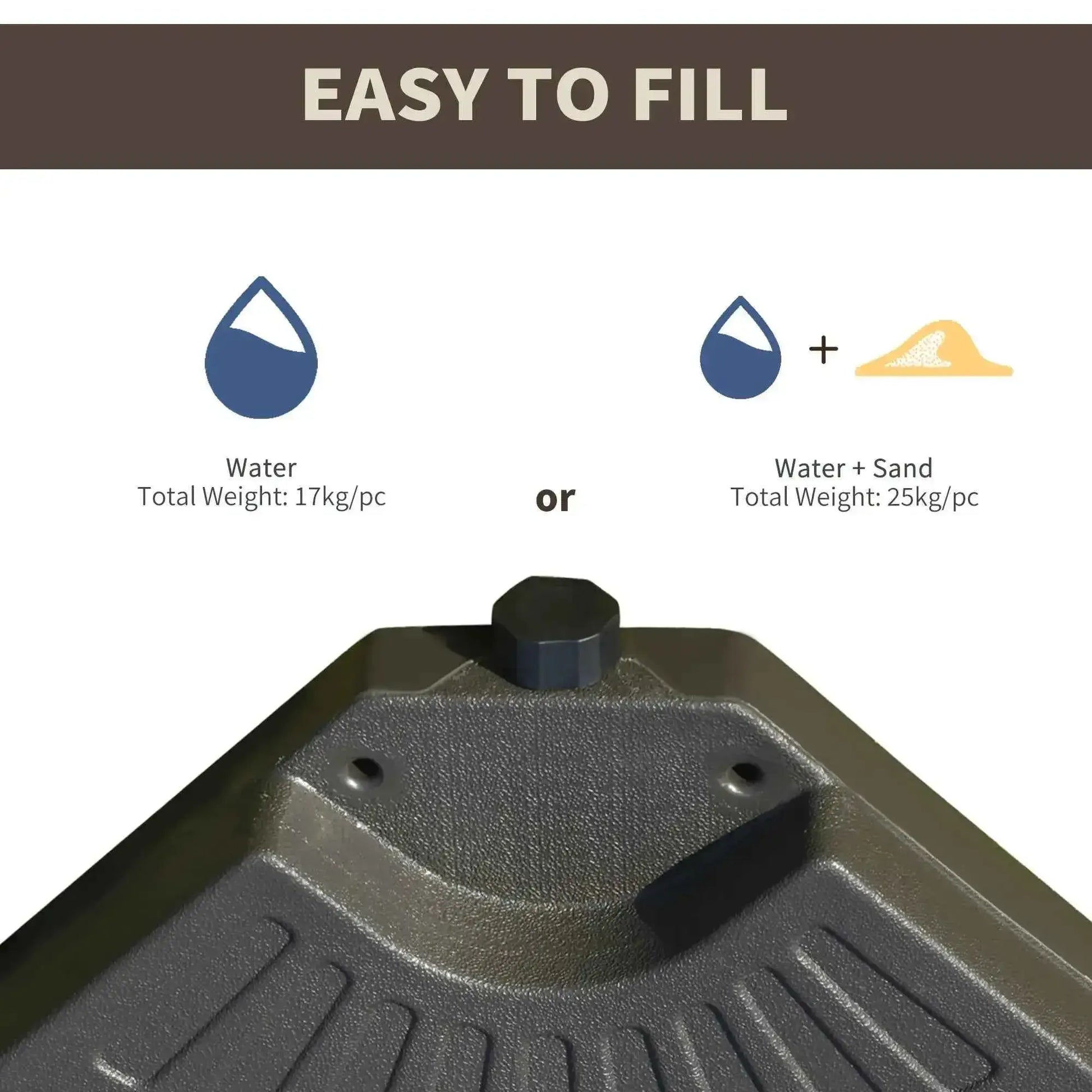 EASY TO FILL

Water
Total Weight: 17kg/pc

or

+

Water + Sand
Total Weight: 25kg/pc