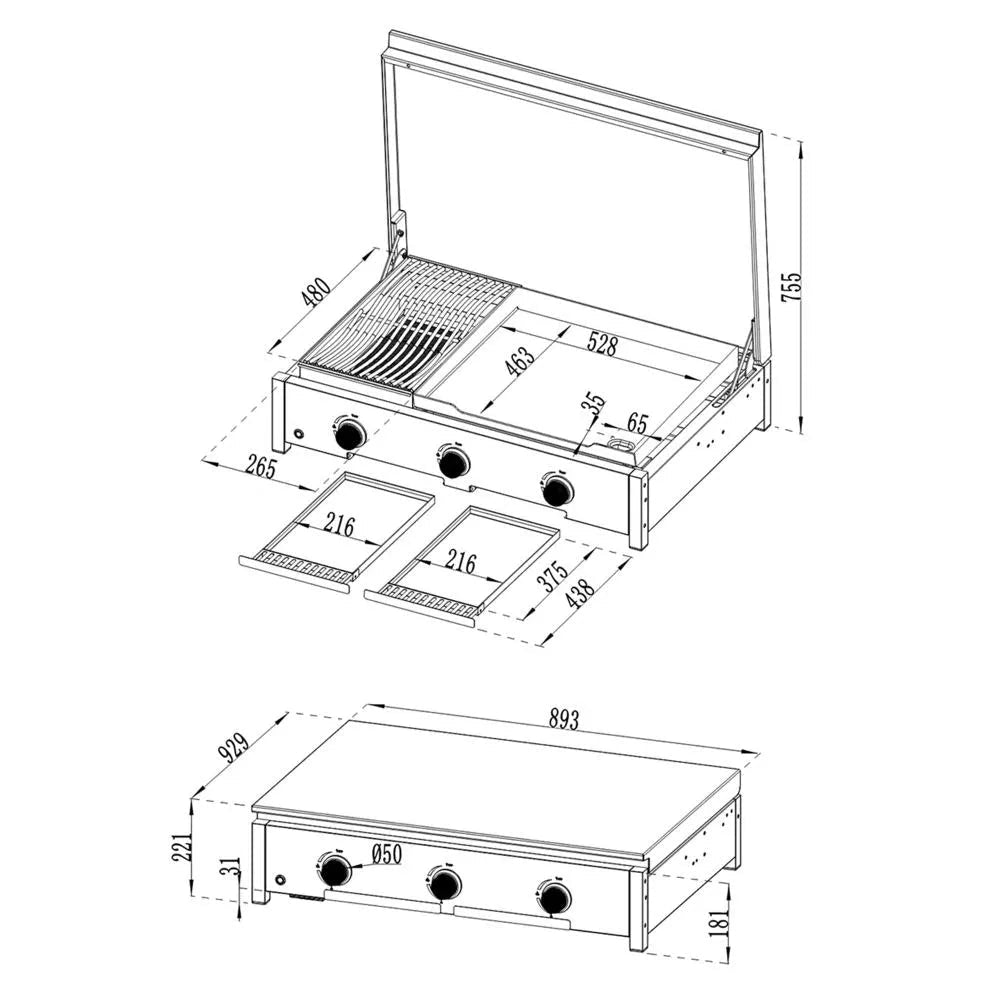 755
480
528
463
35
65
265
216
216
375
438
893
929
221
31
Ø50
181