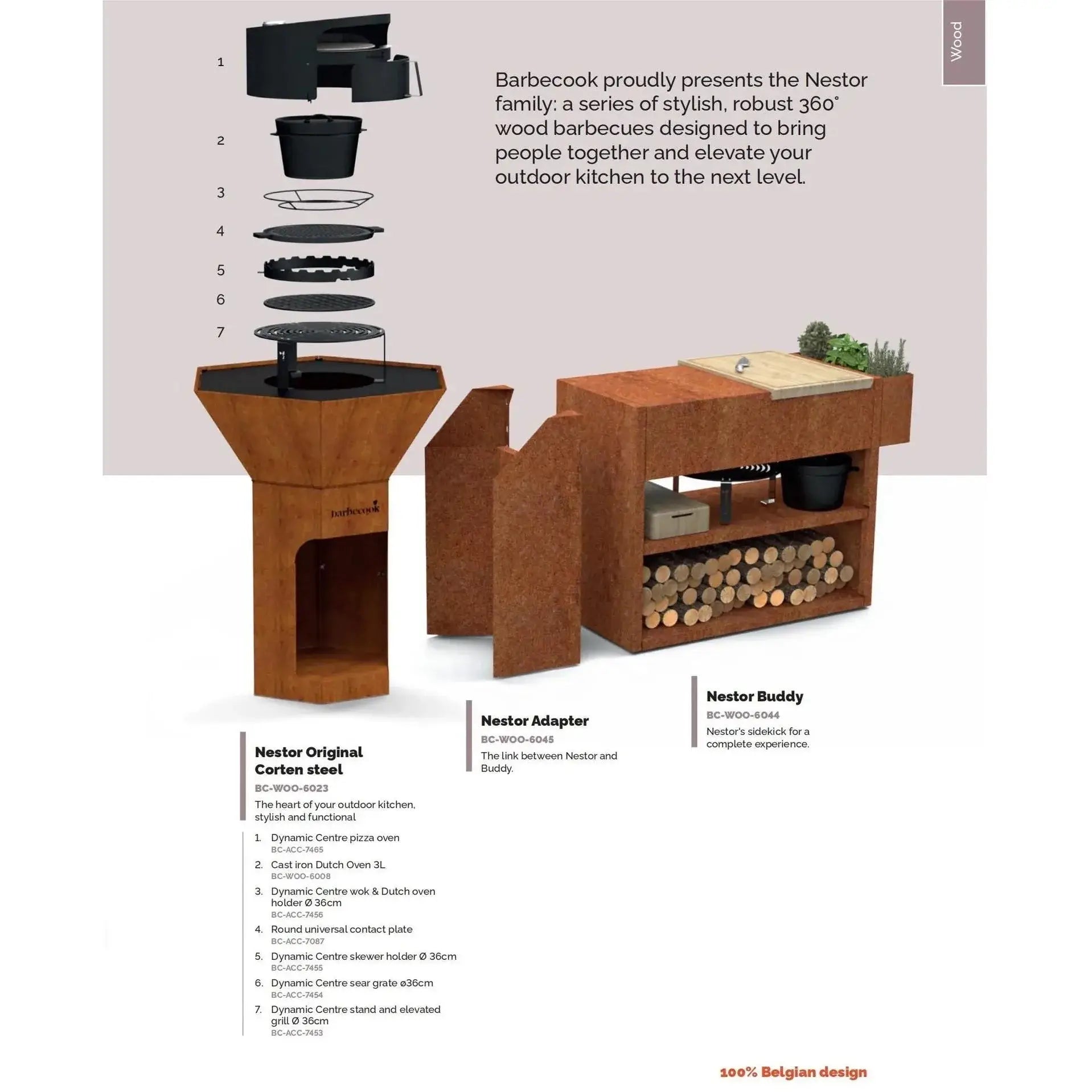 Wood

1

2

3

4

5

6

7

Barbecook proudly presents the Nestor family: a series of stylish, robust 360° wood barbecues designed to bring people together and elevate your outdoor kitchen to the next level.

barbecook

Nestor Original Corten steel
BC-WOO-6023
The heart of your outdoor kitchen, stylish and functional

1. Dynamic Centre pizza oven
BC-ACC-7465
2. Cast iron Dutch Oven 3L
BC-WOO-6008
3. Dynamic Centre wok & Dutch oven holder Ø 36cm
BC-ACC-7456
4. Round universal contact plate
BC-ACC-7087
5. Dynamic Centre skewer holder Ø 36cm
BC-ACC-7455
6. Dynamic Centre sear grate ø36cm
BC-ACC-7454
7. Dynamic Centre stand and elevated grill Ø 36cm
BC-ACC-7453

Nestor Adapter
BC-WOO-6045
The link between Nestor and Buddy.

Nestor Buddy
BC-WOO-6044
Nestor's sidekick for a complete experience.

100% Belgian design