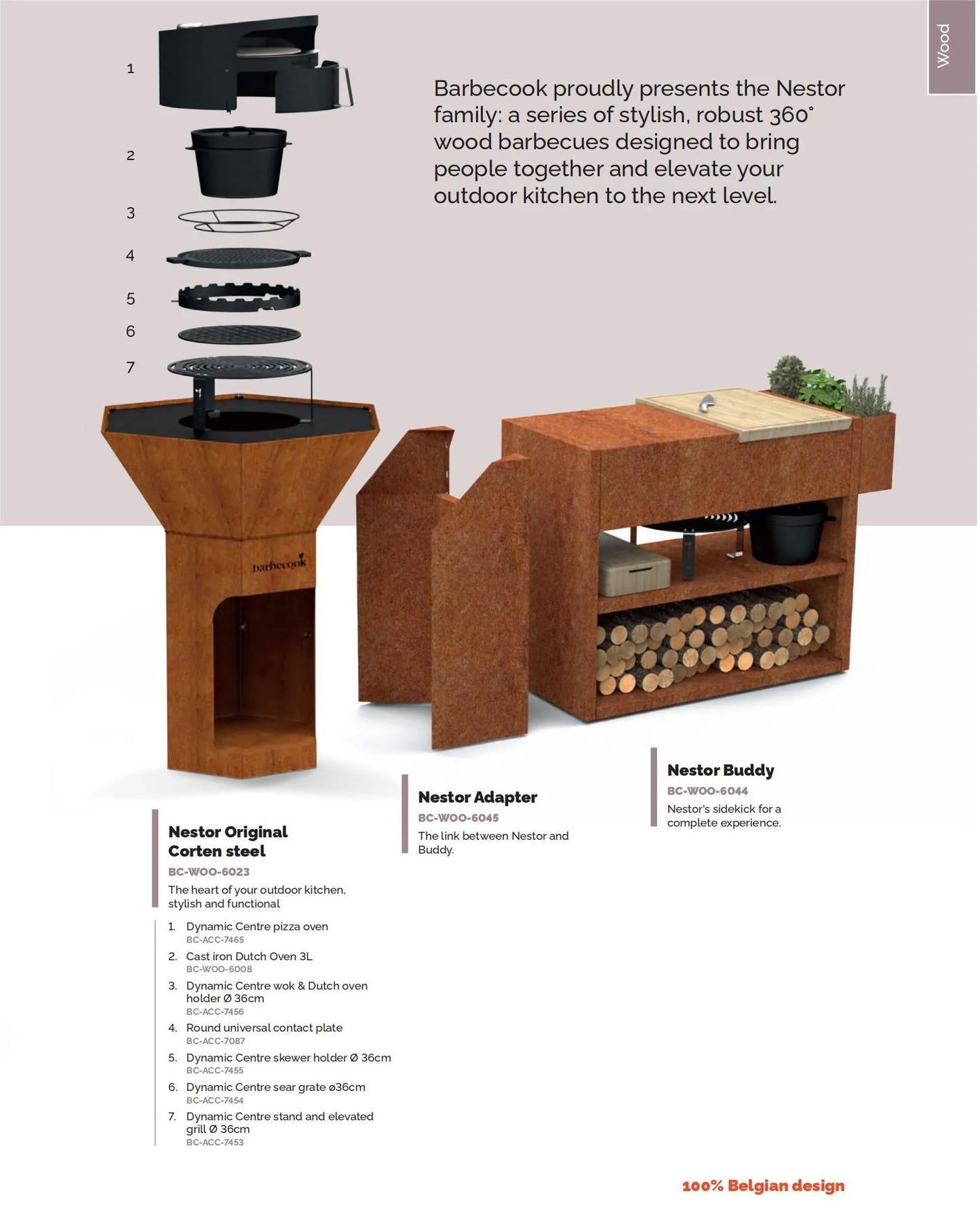 Wood

1
2
3
4
5
6
7

Barbecook proudly presents the Nestor family: a series of stylish, robust 360° wood barbecues designed to bring people together and elevate your outdoor kitchen to the next level.

barbecook

Nestor Original
Corten steel
BC-WOO-6023
The heart of your outdoor kitchen, stylish and functional

1. Dynamic Centre pizza oven
BC-ACC-7465
2. Cast iron Dutch Oven 3L
BC-WOO-6008
3. Dynamic Centre wok & Dutch oven holder Ø 36cm
BC-ACC-7456
4. Round universal contact plate
BC-ACC-7087
5. Dynamic Centre skewer holder Ø 36cm
BC-ACC-7455
6. Dynamic Centre sear grate ø36cm
BC-ACC-7454
7. Dynamic Centre stand and elevated grill Ø 36cm
BC-ACC-7453

Nestor Adapter
BC-WOO-6045
The link between Nestor and Buddy.

Nestor Buddy
BC-WOO-6044
Nestor's sidekick for a complete experience.

100% Belgian design