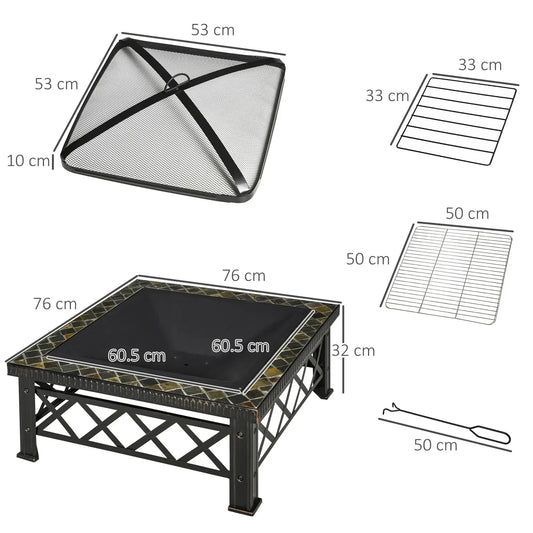 53 cm
53 cm
10 cm
33 cm
33 cm
50 cm
50 cm
76 cm
76 cm
60.5 cm
60.5 cm
32 cm
50 cm